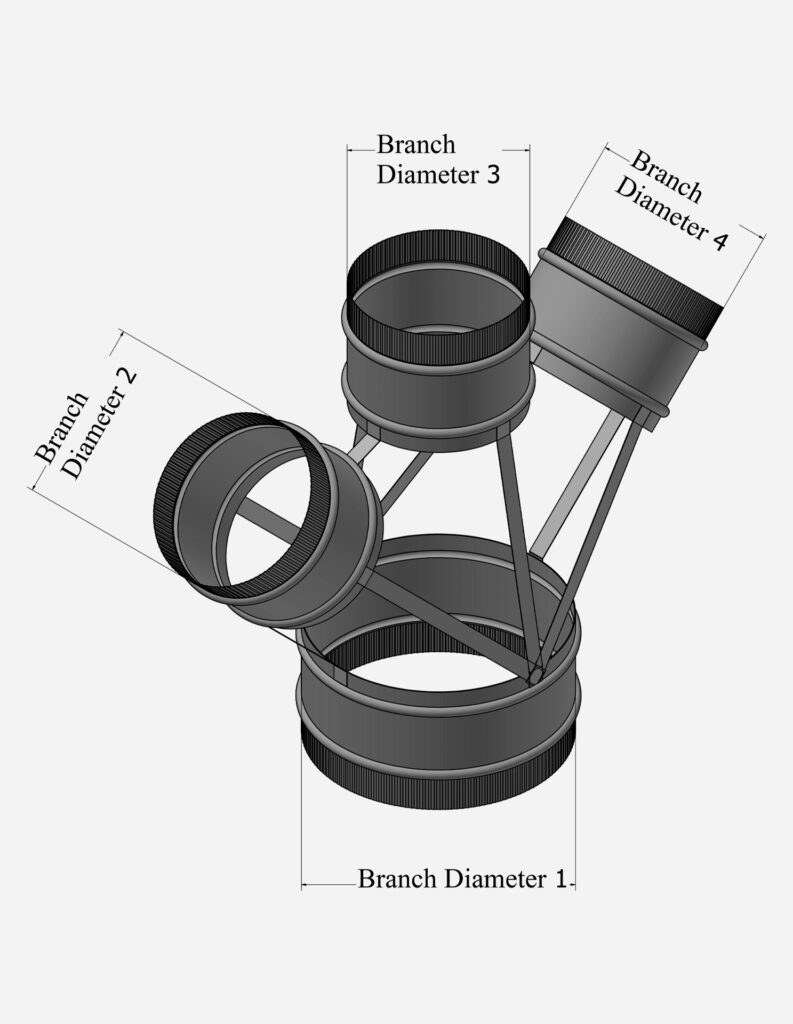 Branch Diameter 3

Branch Diameter 4

Branch Diameter 2

Branch Diameter 1